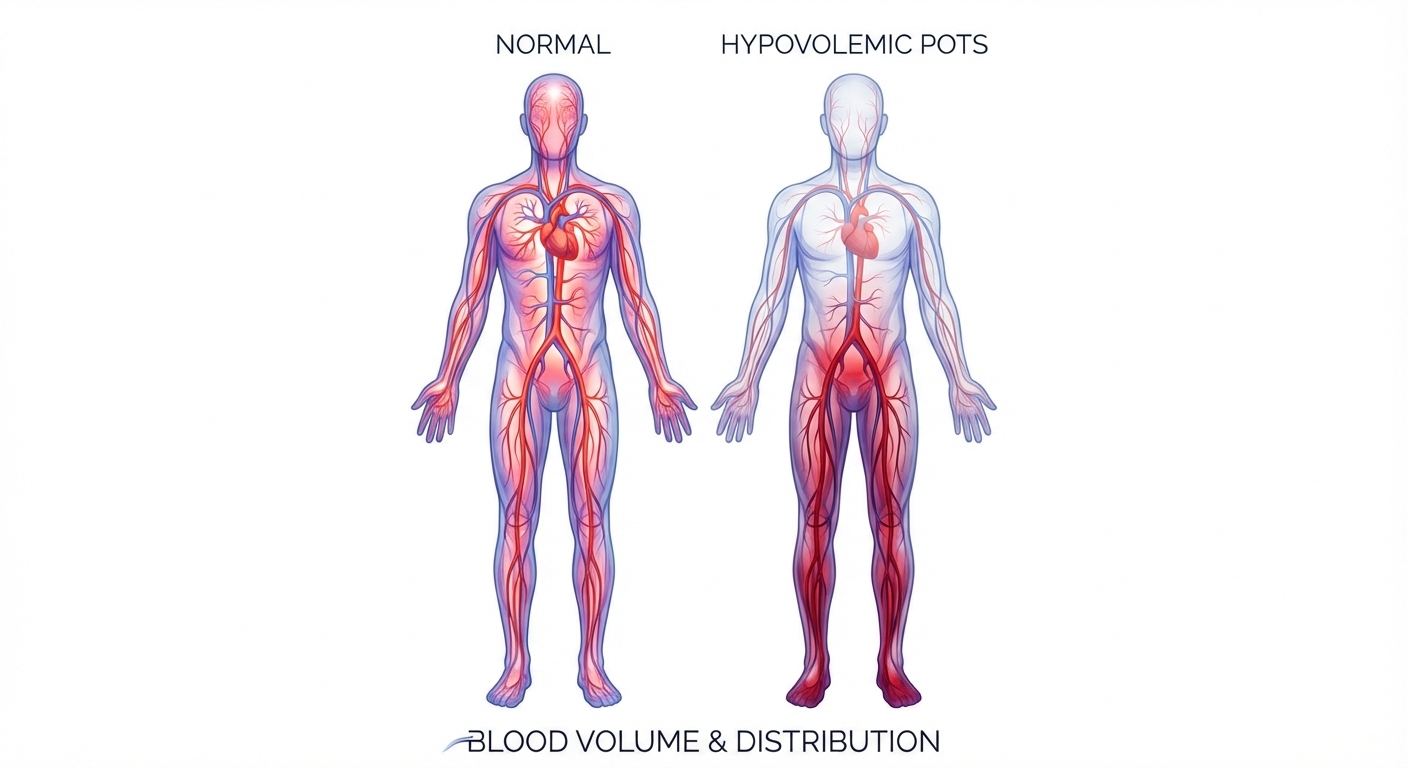 NORMAL

HYPOVOLEMIC POTS

BLOOD VOLUME & DISTRIBUTION