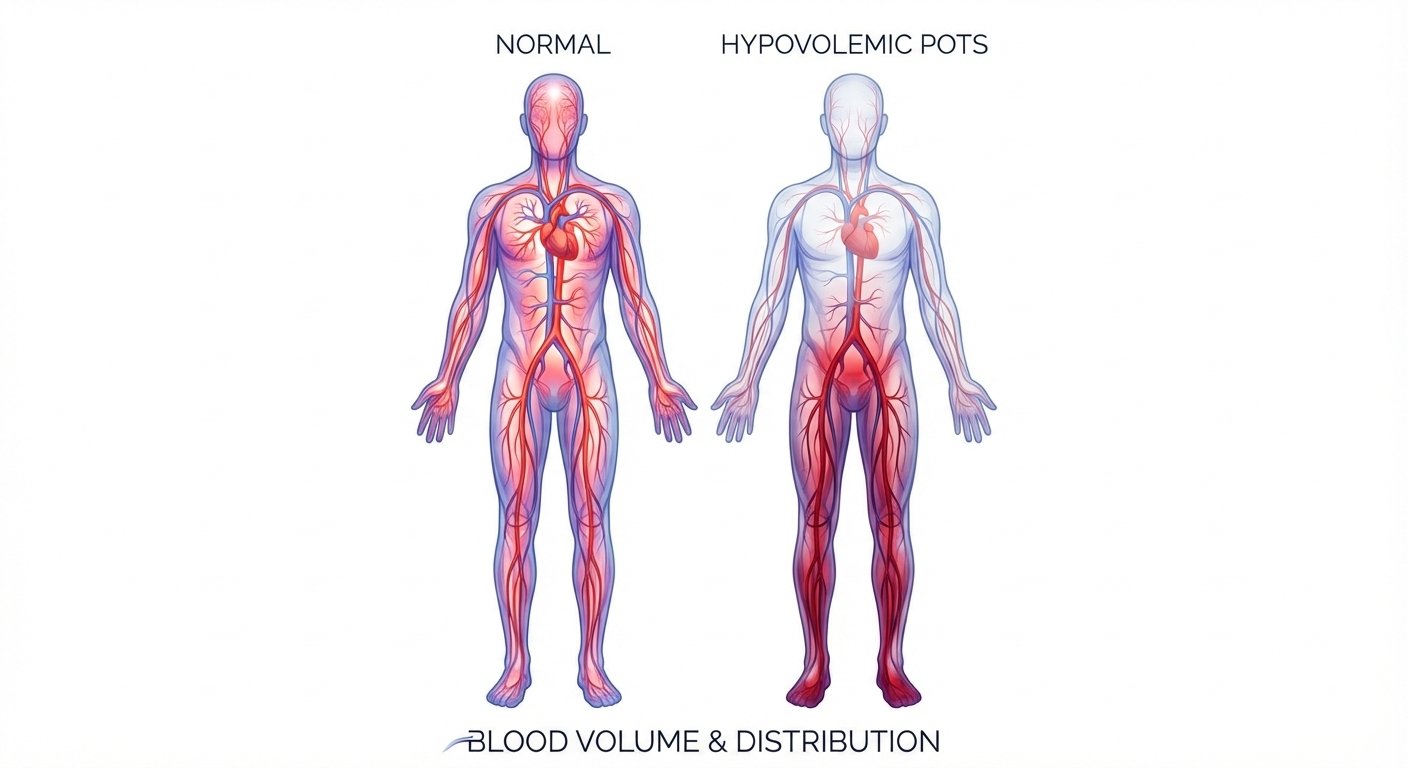 NORMAL

HYPOVOLEMIC POTS

BLOOD VOLUME & DISTRIBUTION